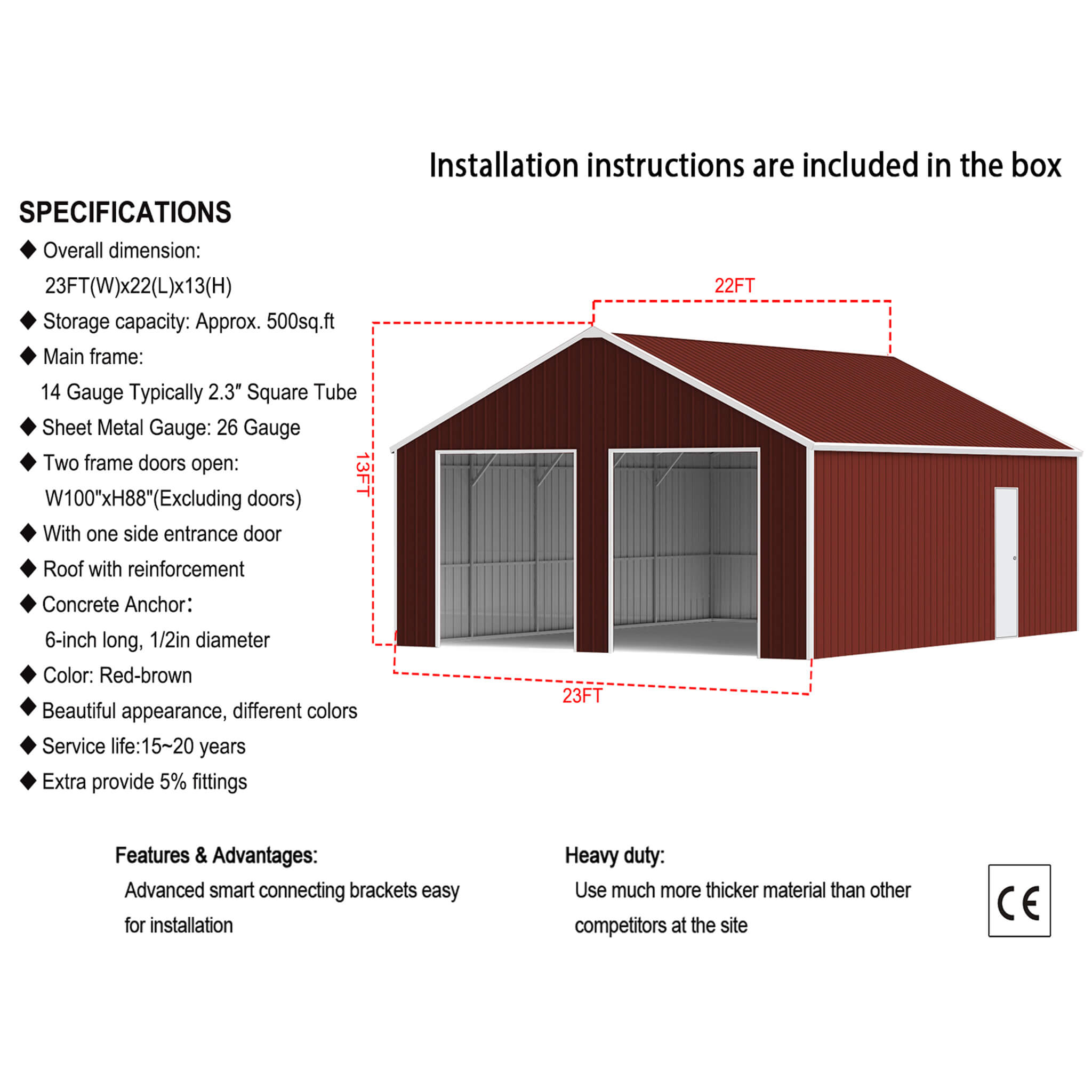 Installation instructions are included in the box

SPECIFICATIONS

◆ Overall dimension:
23FT(W)x22(L)x13(H)

◆ Storage capacity: Approx. 500sq.ft

◆ Main frame:
14 Gauge Typically 2.3″ Square Tube

◆ Sheet Metal Gauge: 26 Gauge

◆ Two frame doors open:
W100"xH88"(Excluding doors)

◆ With one side entrance door

◆ Roof with reinforcement

◆ Concrete Anchor：
6-inch long, 1/2in diameter

◆ Color: Red-brown

◆ Beautiful appearance, different colors

◆ Service life:15~20 years

◆ Extra provide 5% fittings

22FT

13FT

23FT

Features & Advantages:
Advanced smart connecting brackets easy for installation

Heavy duty:
Use much more thicker material than other competitors at the site

CE