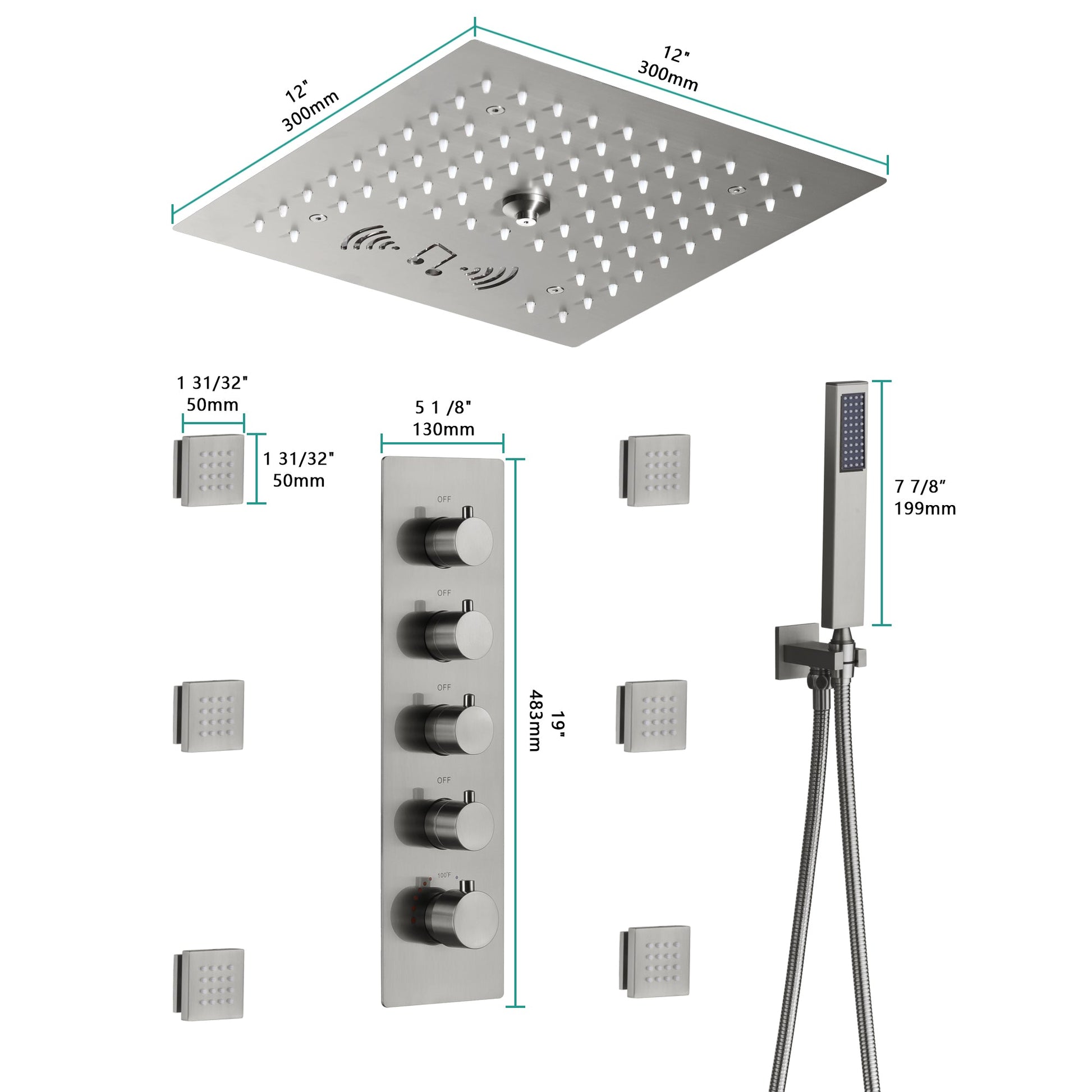 12"
300mm

12"
300mm

1 31/32"
50mm

1 31/32"
50mm

5 1 /8"
130mm

OFF

OFF

OFF

OFF

100°F

19"
483mm

7 7/8"
199mm