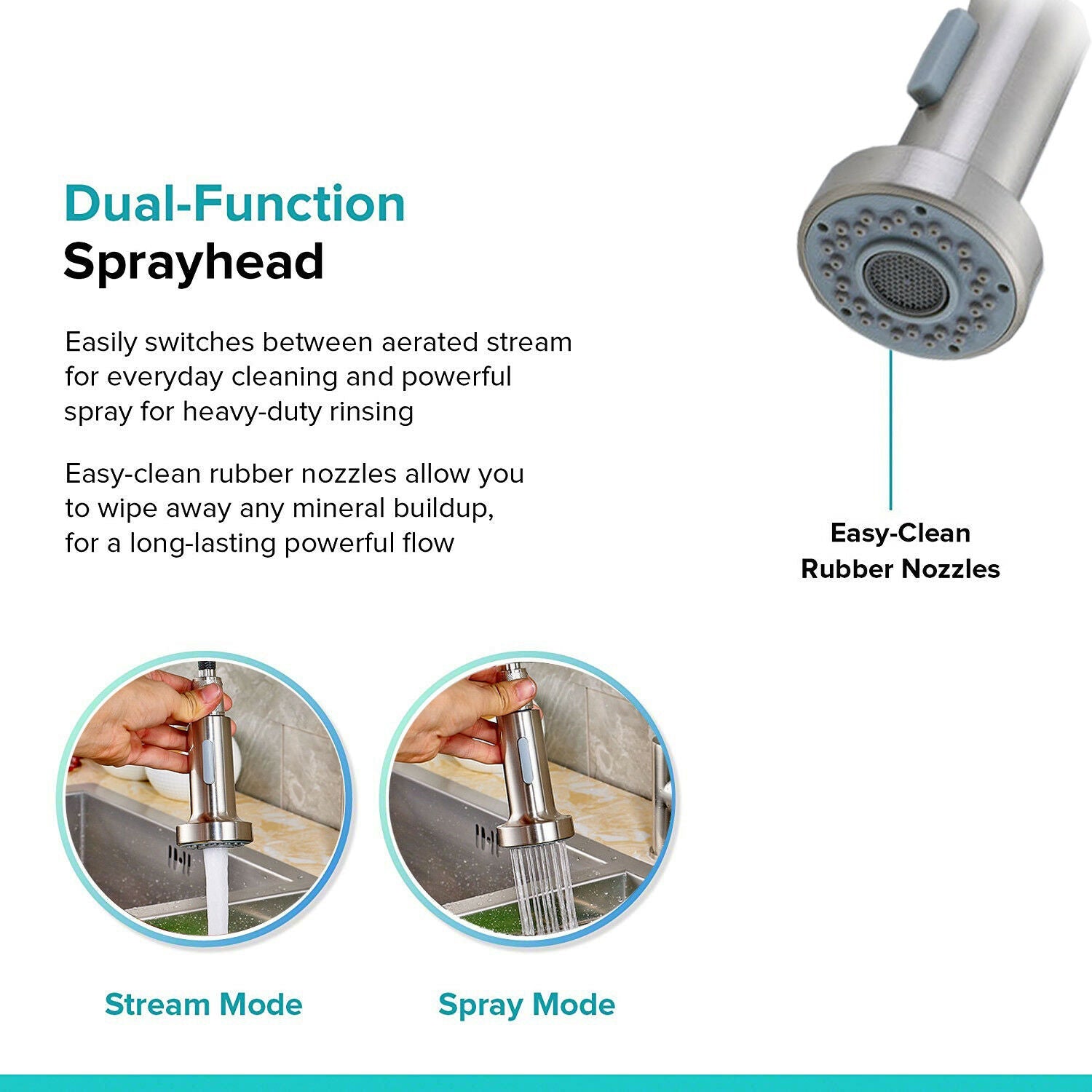 Dual-Function
Sprayhead

Easily switches between aerated stream for everyday cleaning and powerful spray for heavy-duty rinsing

Easy-clean rubber nozzles allow you to wipe away any mineral buildup, for a long-lasting powerful flow

Easy-Clean
Rubber Nozzles

Stream Mode

Spray Mode