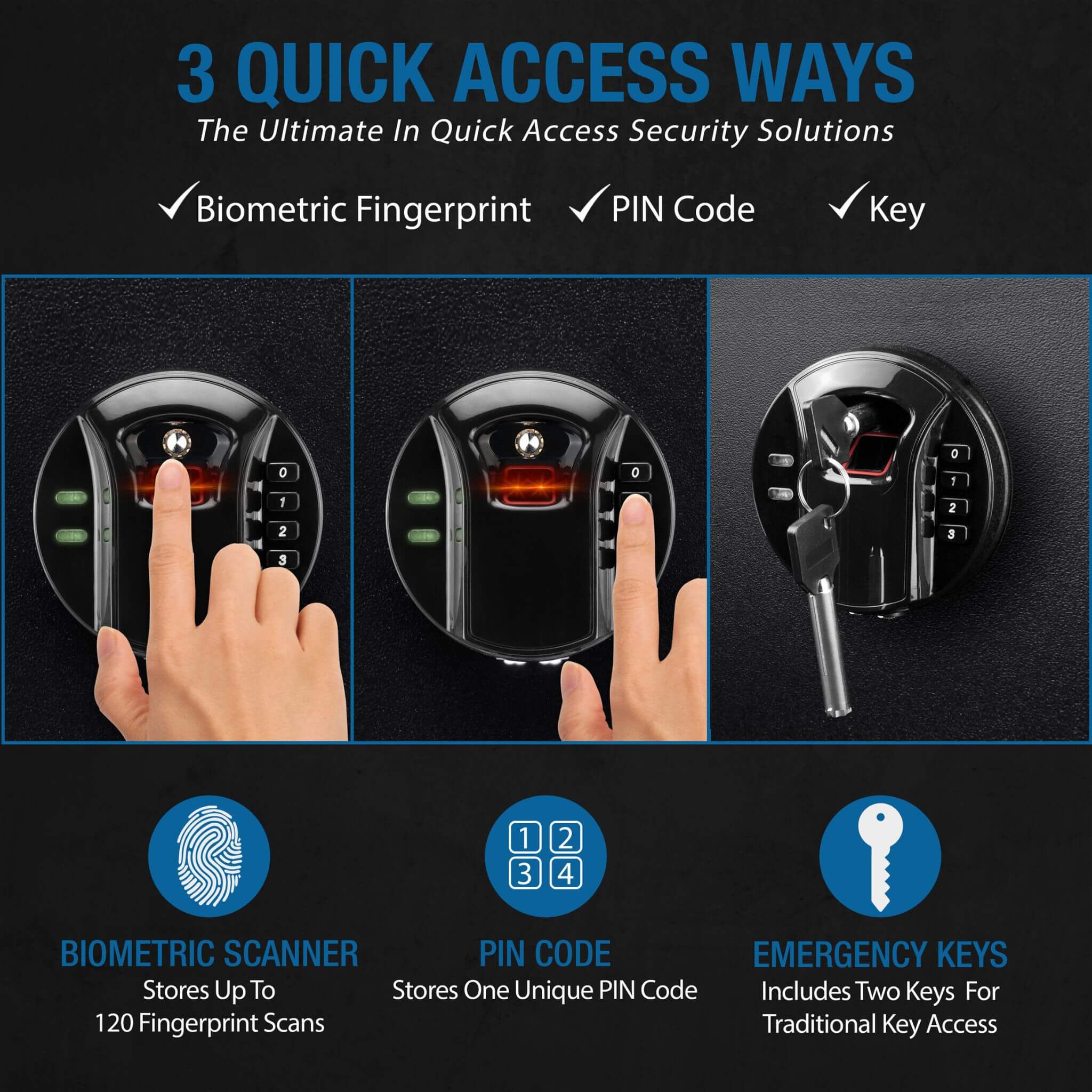 3 QUICK ACCESS WAYS

The Ultimate In Quick Access Security Solutions

✓Biometric Fingerprint ✓PIN Code ✓Key

0
1
2
3

0

0
1
2
3

1 2
3 4

BIOMETRIC SCANNER
Stores Up To
120 Fingerprint Scans

PIN CODE
Stores One Unique PIN Code

EMERGENCY KEYS
Includes Two Keys For
Traditional Key Access