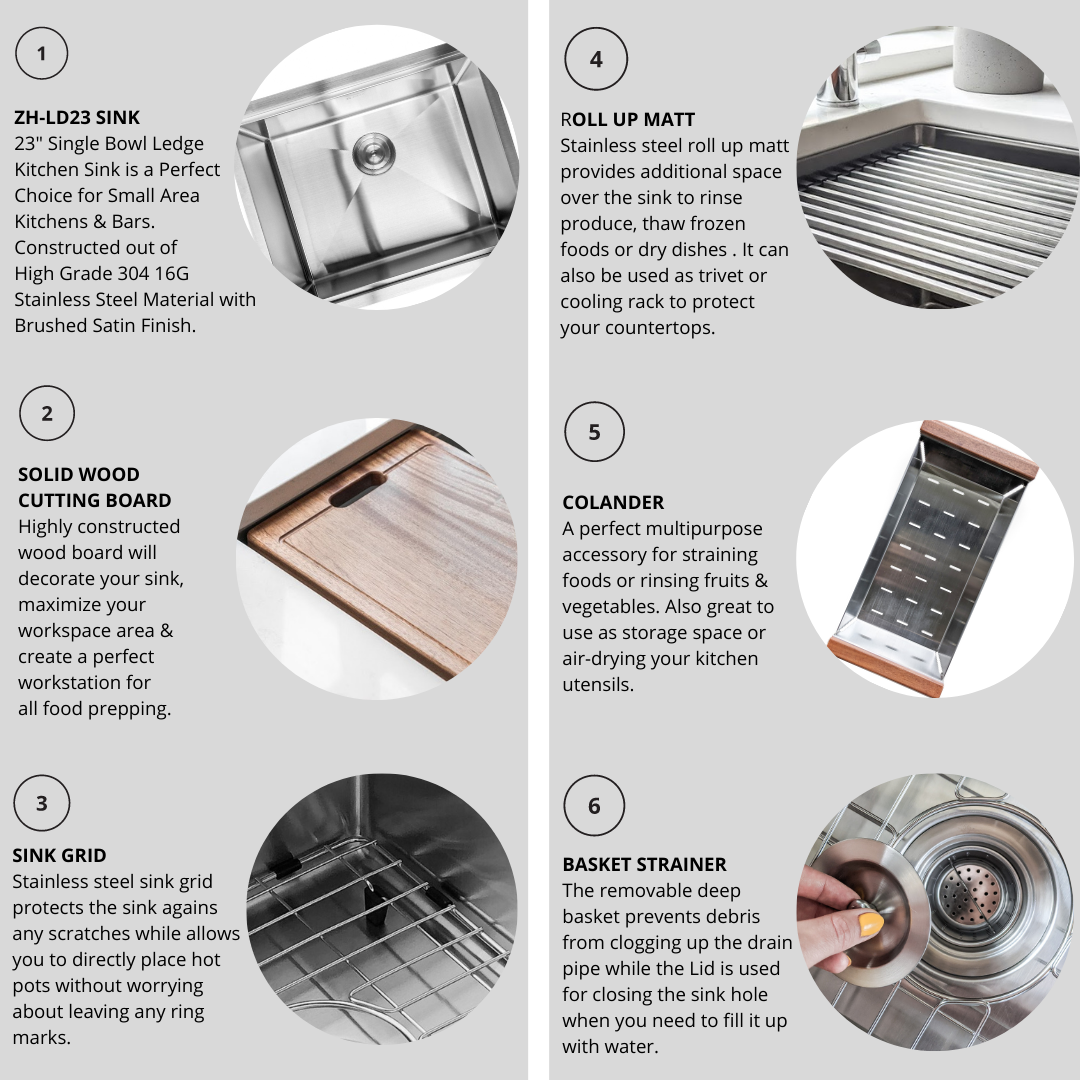 1

ZH-LD23 SINK
23" Single Bowl Ledge Kitchen Sink is a Perfect Choice for Small Area Kitchens & Bars. Constructed out of High Grade 304 16G Stainless Steel Material with Brushed Satin Finish.

2

SOLID WOOD CUTTING BOARD
Highly constructed wood board will decorate your sink, maximize your workspace area & create a perfect workstation for all food prepping.

3

SINK GRID
Stainless steel sink grid protects the sink agains any scratches while allows you to directly place hot pots without worrying about leaving any ring marks.

4

ROLL UP MATT
Stainless steel roll up matt provides additional space over the sink to rinse produce, thaw frozen foods or dry dishes . It can also be used as trivet or cooling rack to protect your countertops.

5

COLANDER
A perfect multipurpose accessory for straining foods or rinsing fruits & vegetables. Also great to use as storage space or air-drying your kitchen utensils.

6

BASKET STRAINER
The removable deep basket prevents debris from clogging up the drain pipe while the Lid is used for closing the sink hole when you need to fill it up with water.