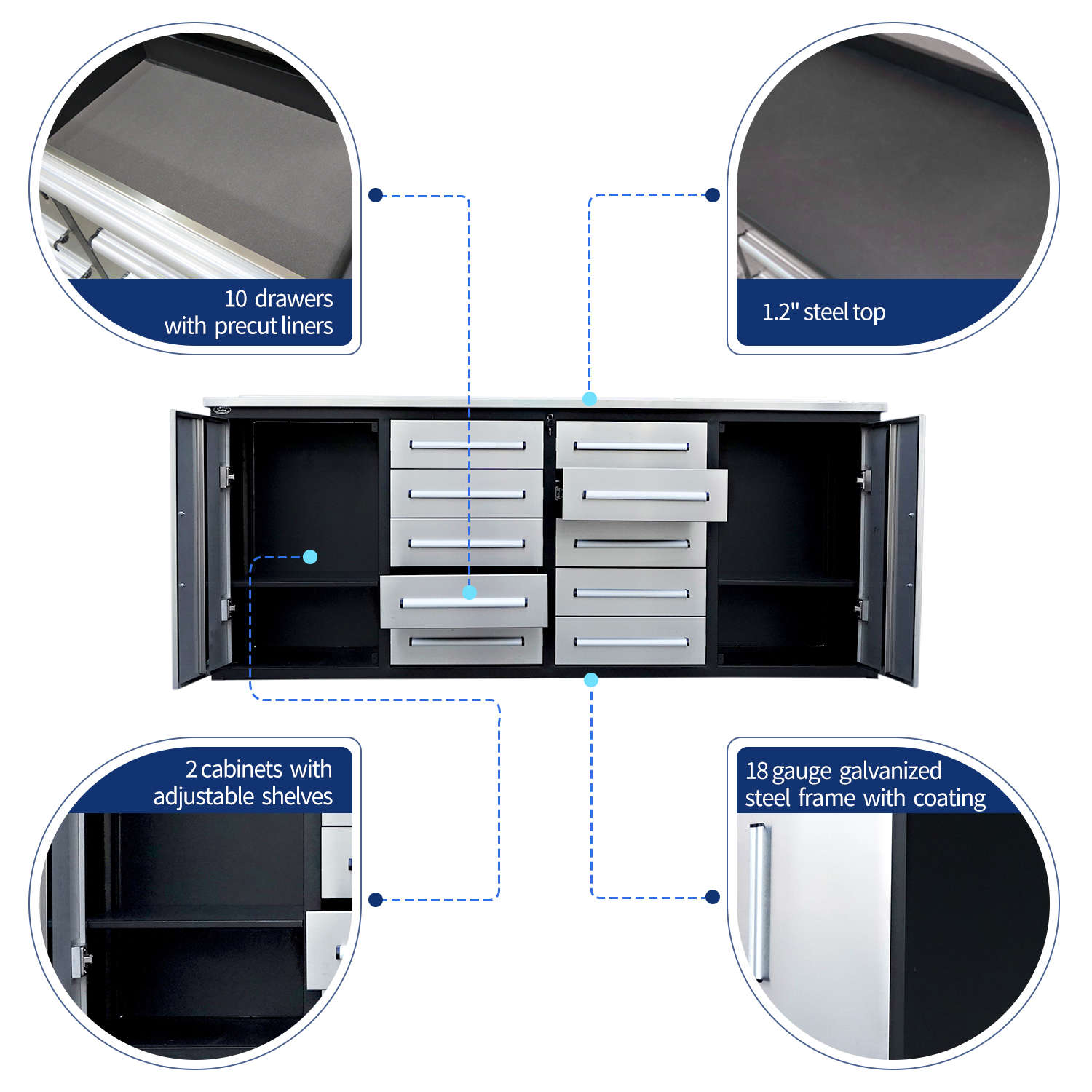 10 drawers
with precut liners

1.2" steel top

2 cabinets with
adjustable shelves

18 gauge galvanized
steel frame with coating