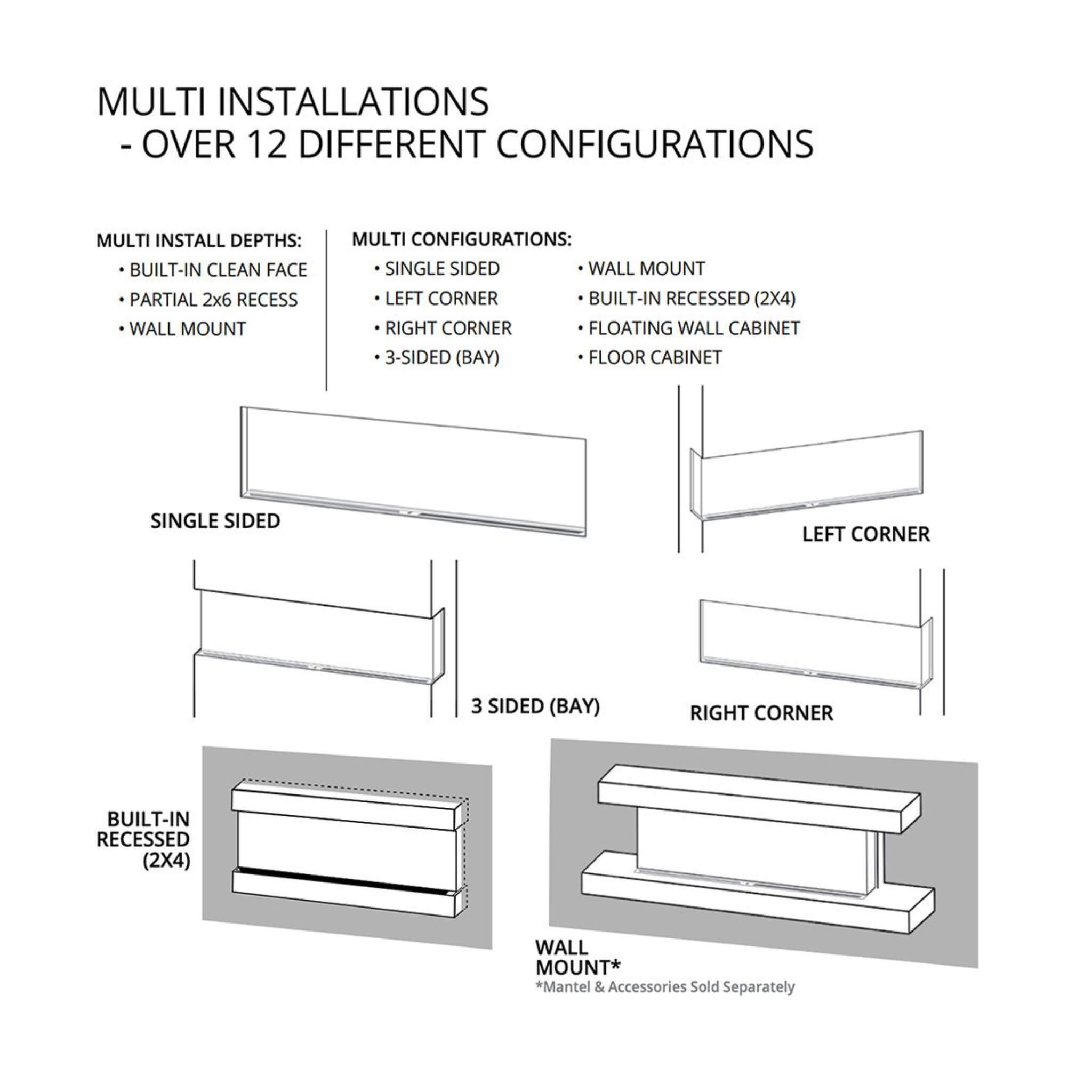 MULTI INSTALLATIONS
- OVER 12 DIFFERENT CONFIGURATIONS

MULTI INSTALL DEPTHS:
• BUILT-IN CLEAN FACE
• PARTIAL 2x6 RECESS
• WALL MOUNT

MULTI CONFIGURATIONS:
• SINGLE SIDED
• LEFT CORNER
• RIGHT CORNER
• 3-SIDED (BAY)
• WALL MOUNT
• BUILT-IN RECESSED (2X4)
• FLOATING WALL CABINET
• FLOOR CABINET

SINGLE SIDED

LEFT CORNER

3 SIDED (BAY)

RIGHT CORNER

BUILT-IN RECESSED (2X4)

WALL MOUNT*
*Mantel & Accessories Sold Separately