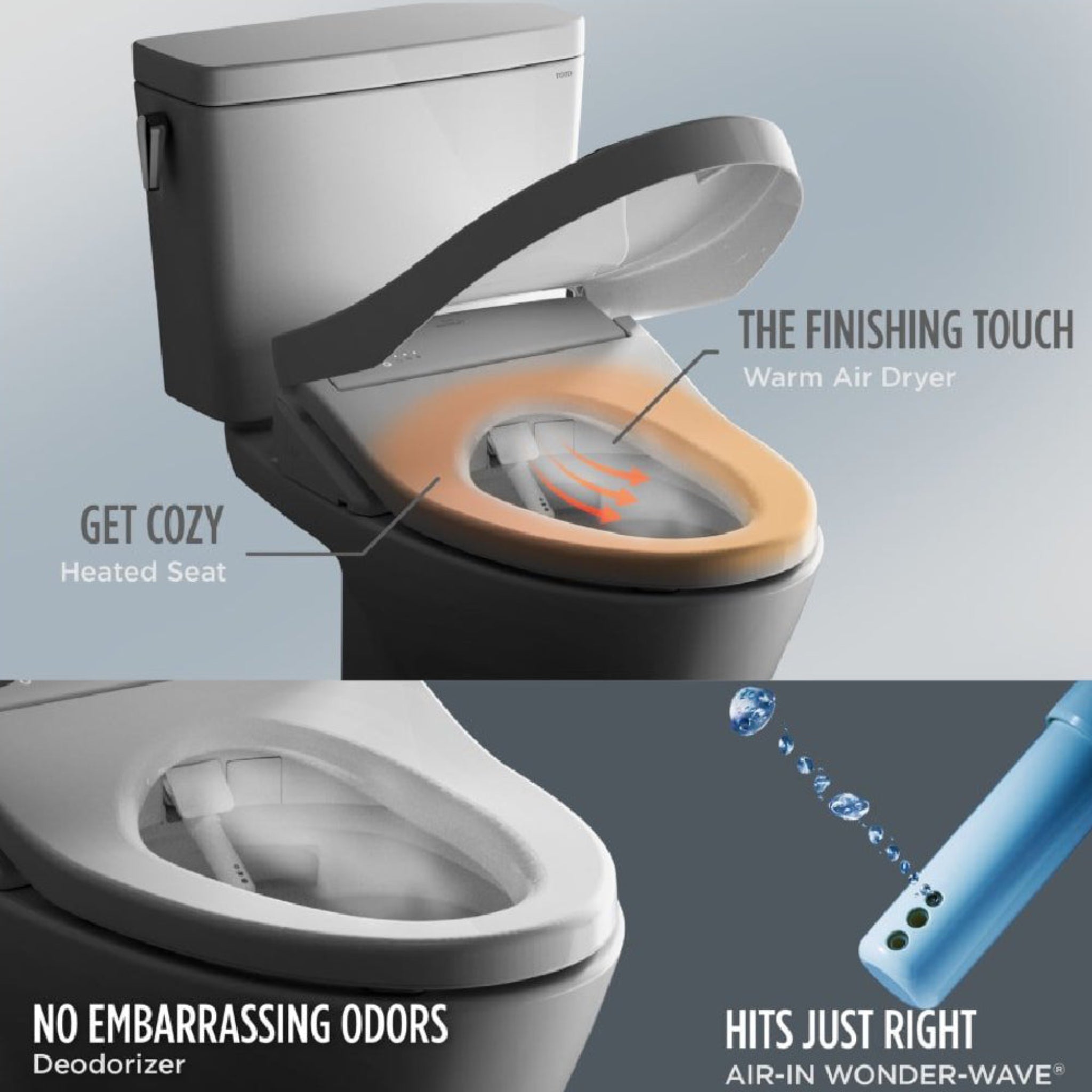 TOTO

THE FINISHING TOUCH
Warm Air Dryer

GET COZY
Heated Seat

NO EMBARRASSING ODORS
Deodorizer

HITS JUST RIGHT
AIR-IN WONDER-WAVE®