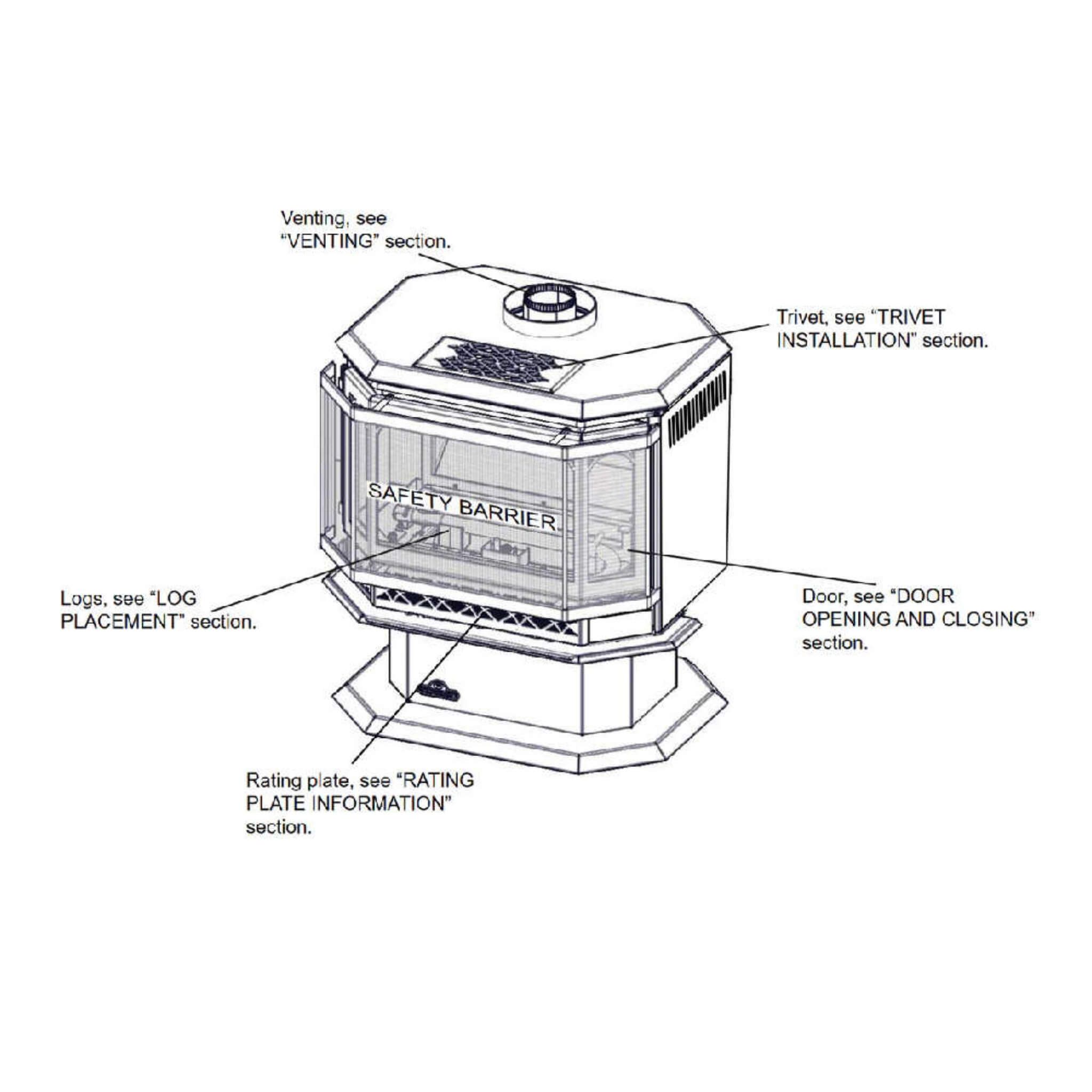 Venting, see "VENTING" section.

Trivet, see "TRIVET INSTALLATION" section.

SAFETY BARRIER

Logs, see "LOG PLACEMENT" section.

Door, see "DOOR OPENING AND CLOSING" section.

Rating plate, see "RATING PLATE INFORMATION" section.